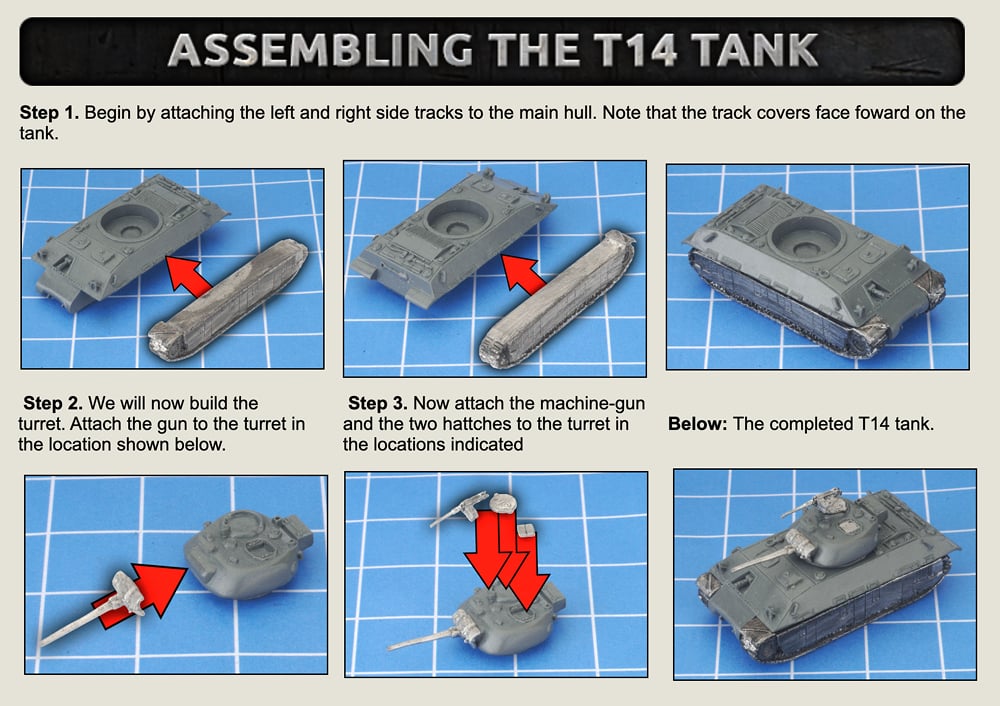 ASSEMBLING THE T14 TANK

Step 1. Begin by attaching the left and right side tracks to the main hull. Note that the track covers face foward on the tank.

Step 2. We will now build the turret. Attach the gun to the turret in the location shown below.

Step 3. Now attach the machine-gun and the two hattches to the turret in the locations indicated

Below: The completed T14 tank.